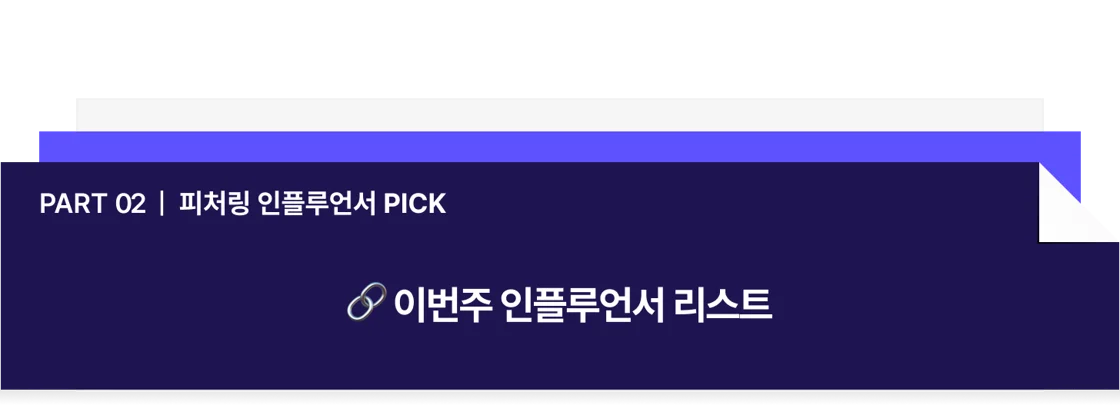 PART 02 | 피처링 인플루언서 PICK

🔗 이번주 인플루언서 리스트